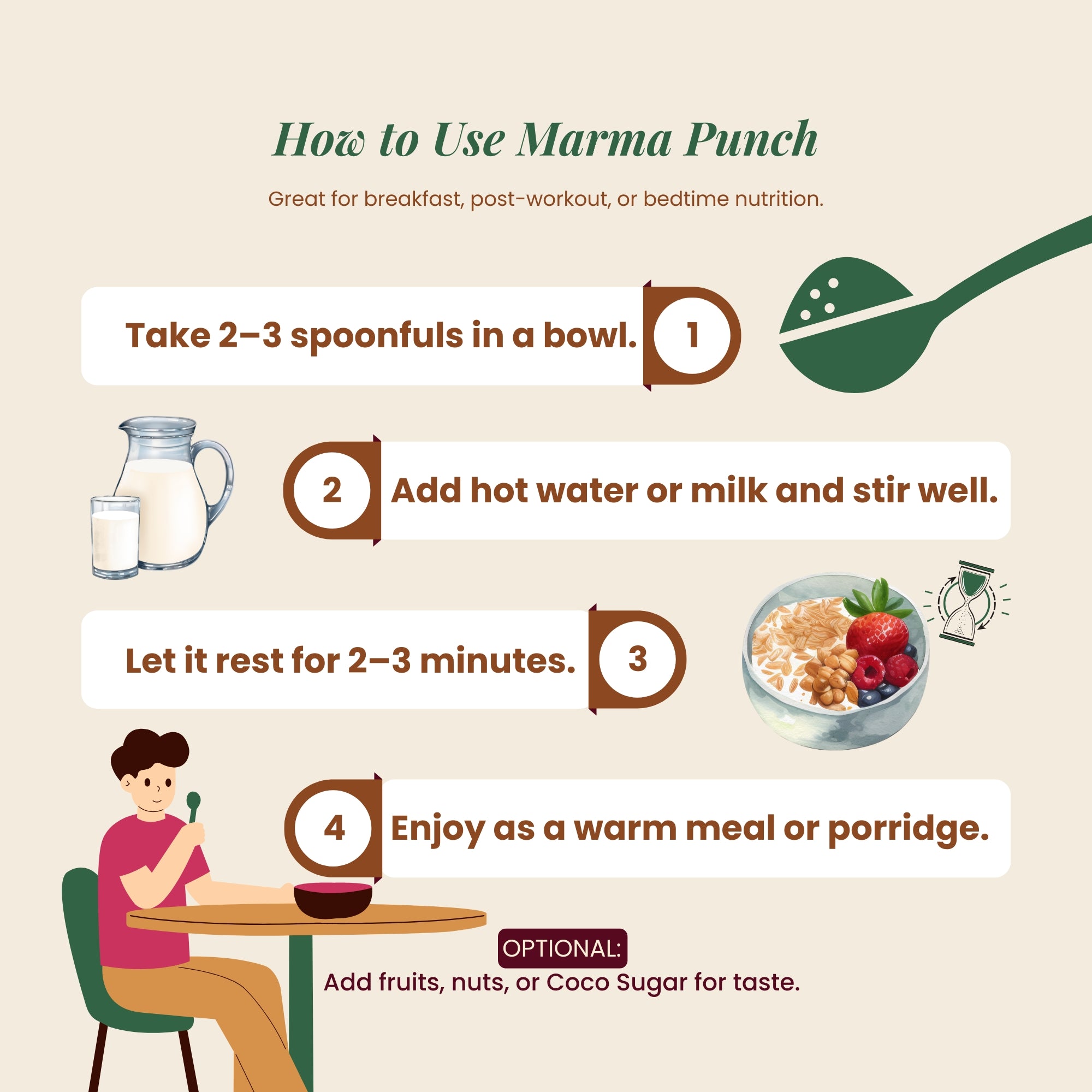 How to Use Marma Punch

Great for breakfast, post-workout, or bedtime nutrition.

Take 2–3 spoonfuls in a bowl. 1

2 Add hot water or milk and stir well.

Let it rest for 2–3 minutes. 3

4 Enjoy as a warm meal or porridge.

OPTIONAL:
Add fruits, nuts, or Coco Sugar for taste.