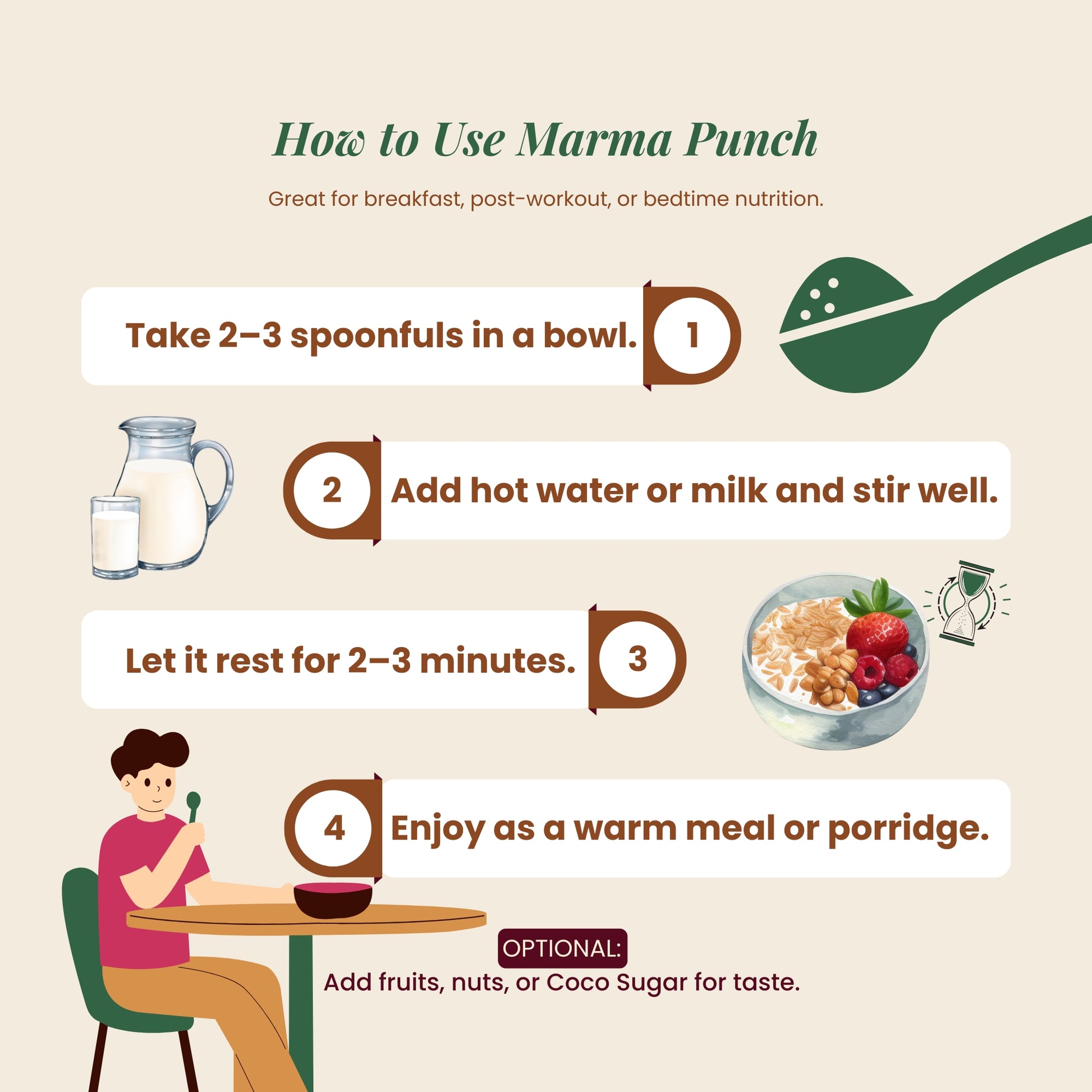 How to Use Marma Punch

Great for breakfast, post-workout, or bedtime nutrition.

Take 2–3 spoonfuls in a bowl. 1

2 Add hot water or milk and stir well.

Let it rest for 2–3 minutes. 3

4 Enjoy as a warm meal or porridge.

OPTIONAL:
Add fruits, nuts, or Coco Sugar for taste.